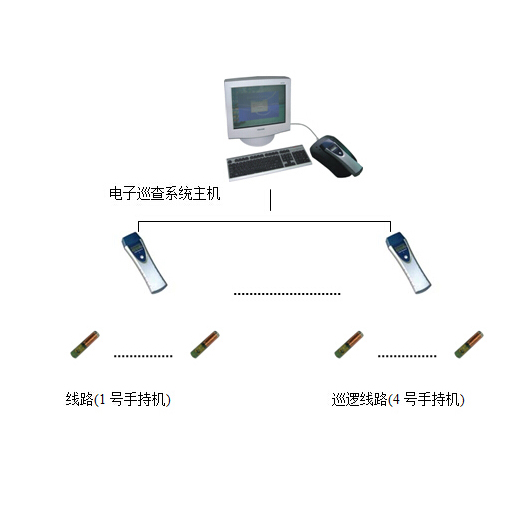 电子巡查系统主机

线路(1 号手持机)

巡逻线路(4 号手持机)